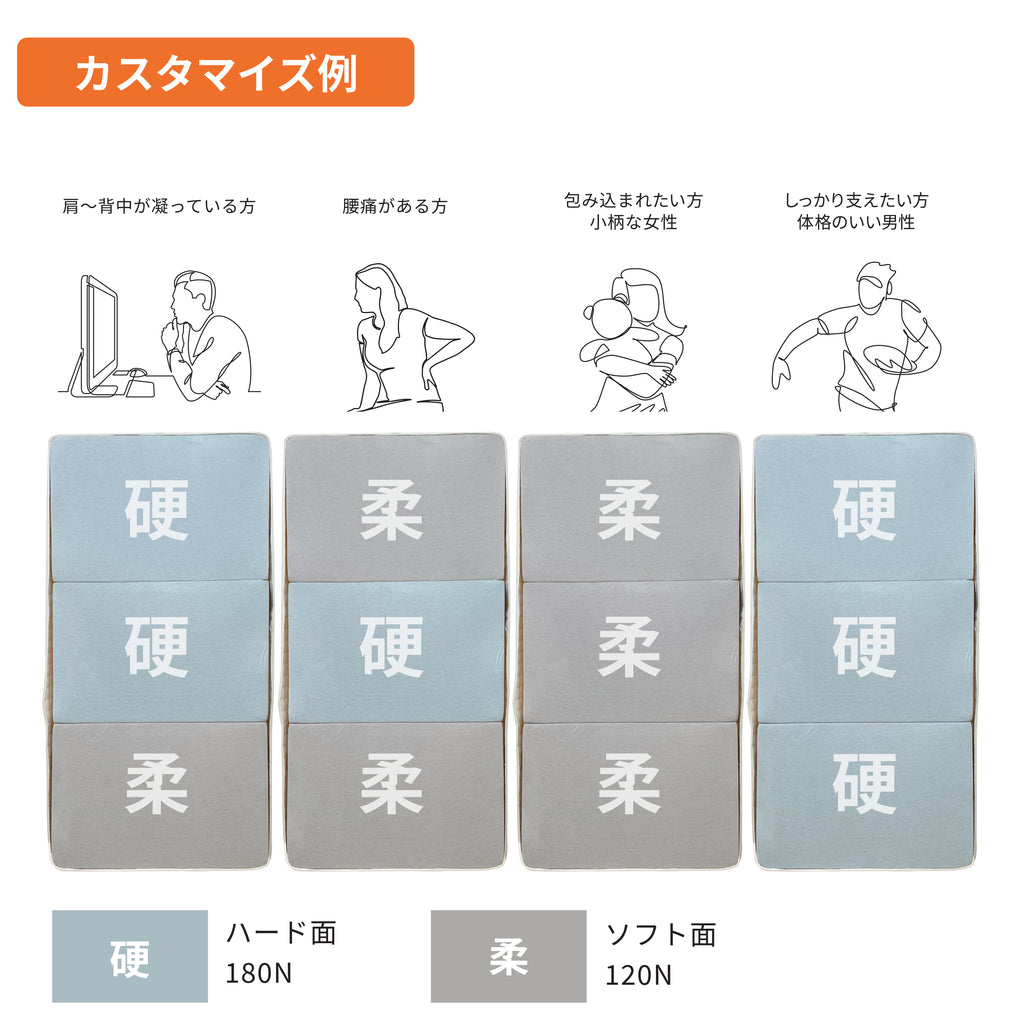 カスタマイズ例

肩〜背中が凝っている方

腰痛がある方

包み込まれたい方
小柄な女性

しっかり支えたい方
体格のいい男性

硬
硬
柔

柔
硬
柔

柔
柔
柔

硬
硬
硬

硬 ハード面
180N

柔 ソフト面
120N